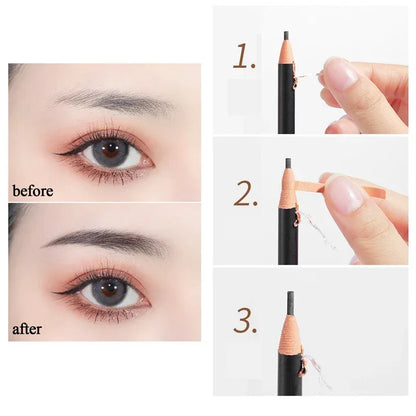 before

after

1.

2.

3.