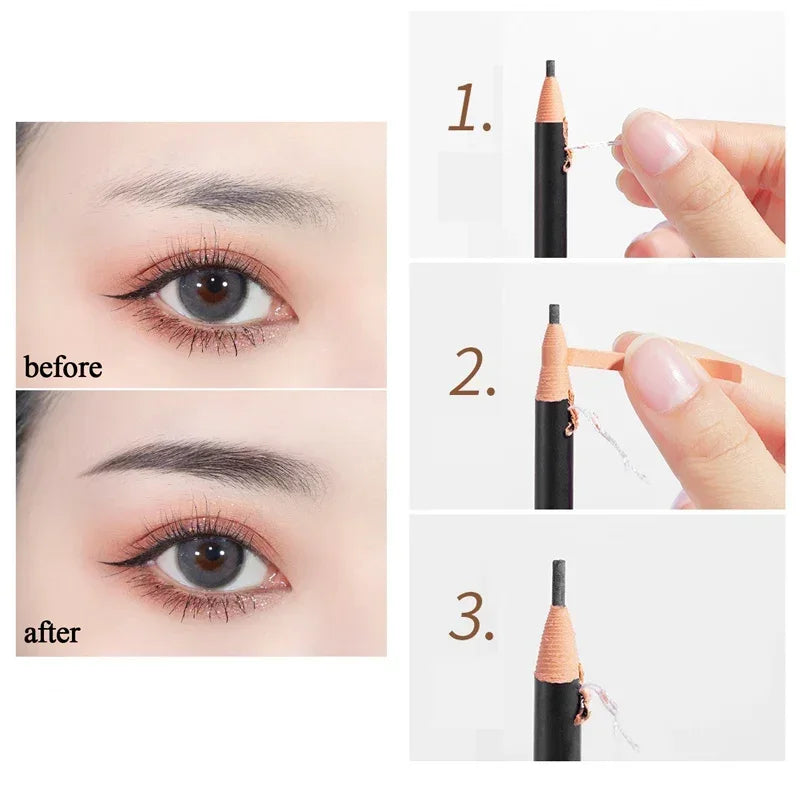 before

after

1.

2.

3.