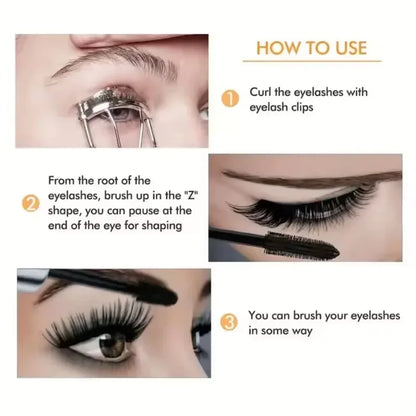 HOW TO USE

1 Curl the eyelashes with eyelash clips

2 From the root of the eyelashes, brush up in the "Z" shape, you can pause at the end of the eye for shaping

3 You can brush your eyelashes in some way