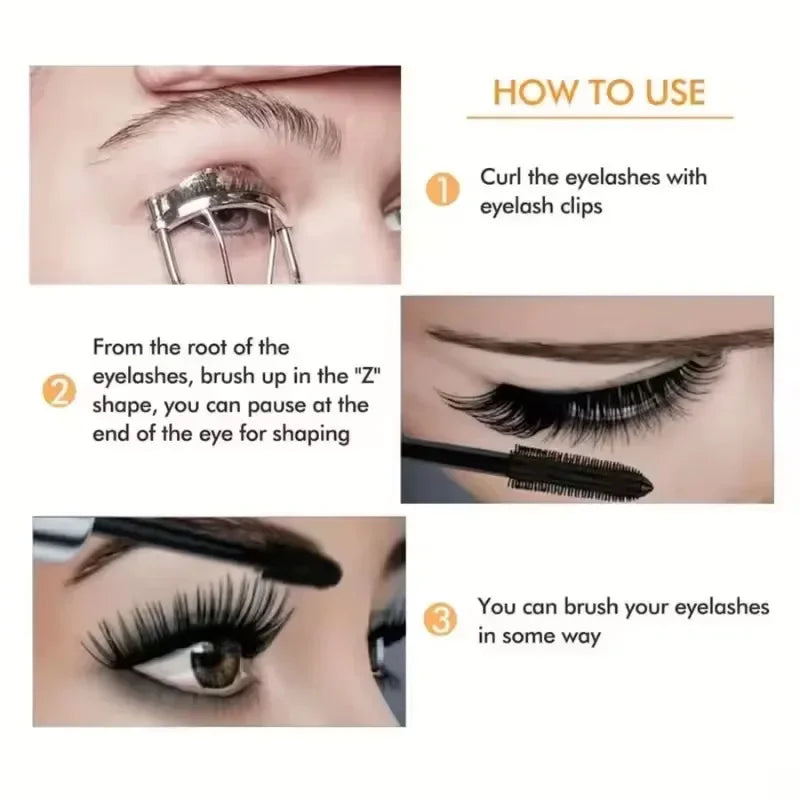 HOW TO USE

1 Curl the eyelashes with eyelash clips

2 From the root of the eyelashes, brush up in the "Z" shape, you can pause at the end of the eye for shaping

3 You can brush your eyelashes in some way