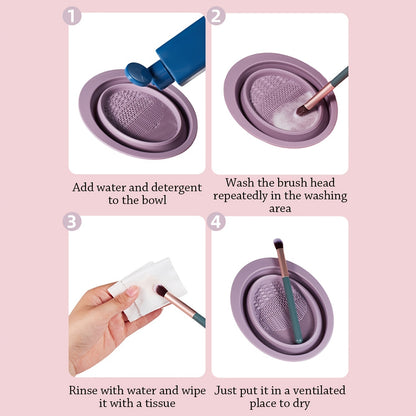 1

Add water and detergent to the bowl

2

Wash the brush head repeatedly in the washing area

3

Rinse with water and wipe it with a tissue

4

Just put it in a ventilated place to dry