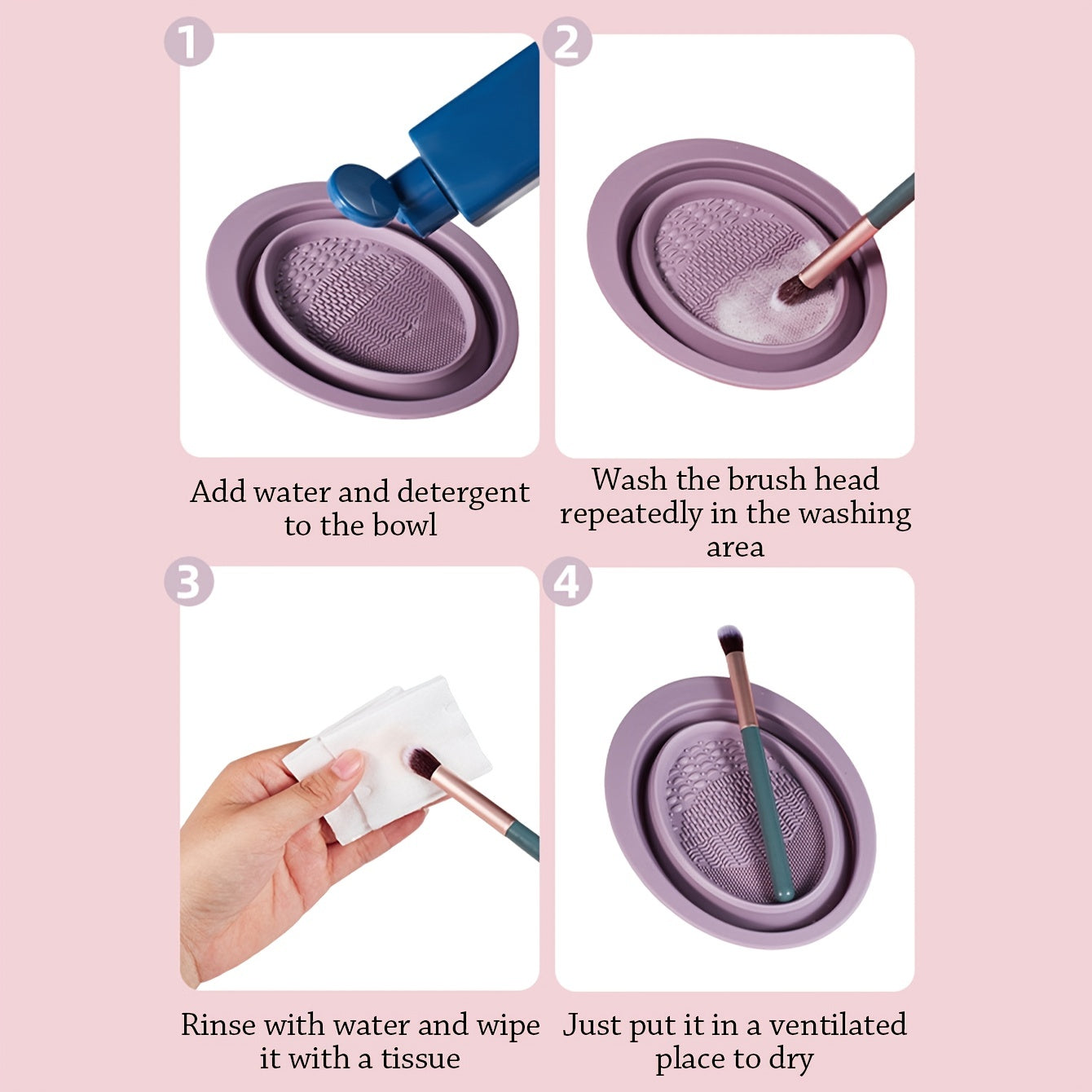 1

Add water and detergent to the bowl

2

Wash the brush head repeatedly in the washing area

3

Rinse with water and wipe it with a tissue

4

Just put it in a ventilated place to dry